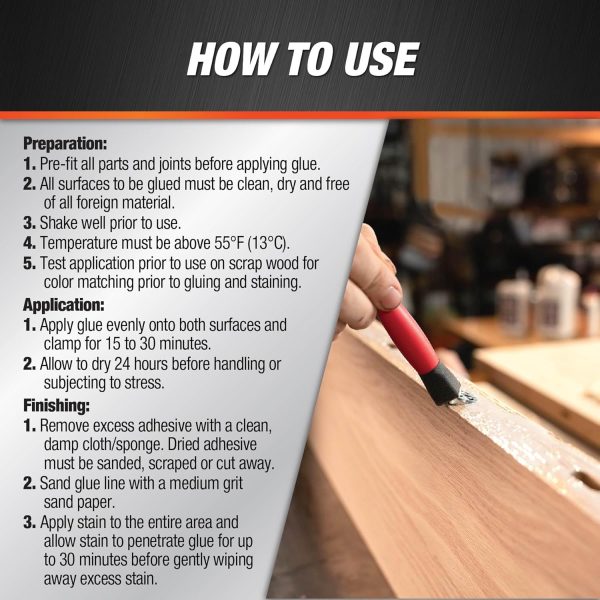 HOW TO USE

Preparation:
1. Pre-fit all parts and joints before applying glue.
2. All surfaces to be glued must be clean, dry and free of all foreign material.
3. Shake well prior to use.
4. Temperature must be above 55°F (13°C).
5. Test application prior to use on scrap wood for color matching prior to gluing and staining.

Application:
1. Apply glue evenly onto both surfaces and clamp for 15 to 30 minutes.
2. Allow to dry 24 hours before handling or subjecting to stress.

Finishing:
1. Remove excess adhesive with a clean, damp cloth/sponge. Dried adhesive must be sanded, scraped or cut away.
2. Sand glue line with a medium grit sand paper.
3. Apply stain to the entire area and allow stain to penetrate glue for up to 30 minutes before gently wiping away excess stain.